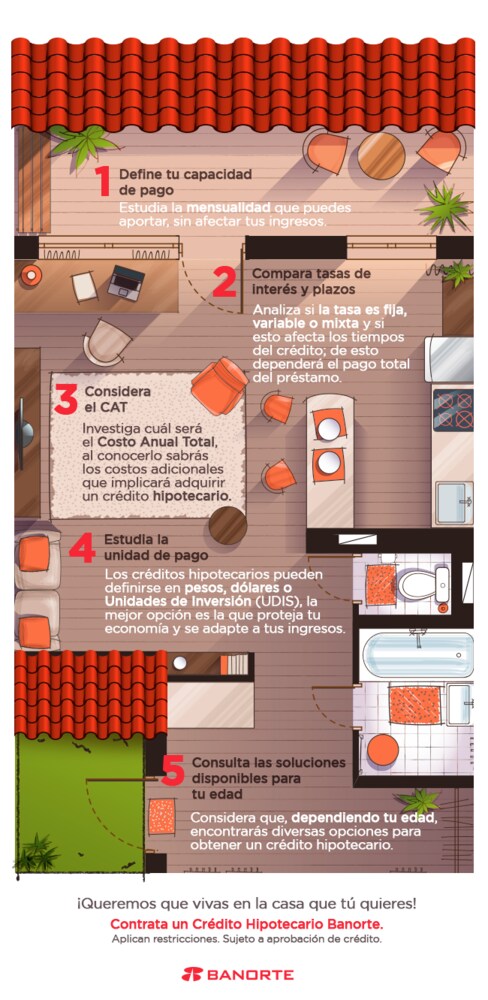 1 Define tu capacidad de pago
Estudia la mensualidad que puedes aportar, sin afectar tus ingresos.

2 Compara tasas de interés y plazos
Analiza si la tasa es fija, variable o mixta y si esto afecta los tiempos del crédito; de esto dependerá el pago total del préstamo.

3 Considera el CAT
Investiga cuál será el Costo Anual Total, al conocerlo sabrás los costos adicionales que implicará adquirir un crédito hipotecario.

4 Estudia la unidad de pago
Los créditos hipotecarios pueden definirse en pesos, dólares o Unidades de Inversión (UDIS), la mejor opción es la que proteja tu economía y se adapte a tus ingresos.

5 Consulta las soluciones disponibles para tu edad
Considera que, dependiendo tu edad, encontrarás diversas opciones para obtener un crédito hipotecario.

¡Queremos que vivas en la casa que tú quieres!
Contrata un Crédito Hipotecario Banorte.
Aplican restricciones. Sujeto a aprobación de crédito.

BANORTE